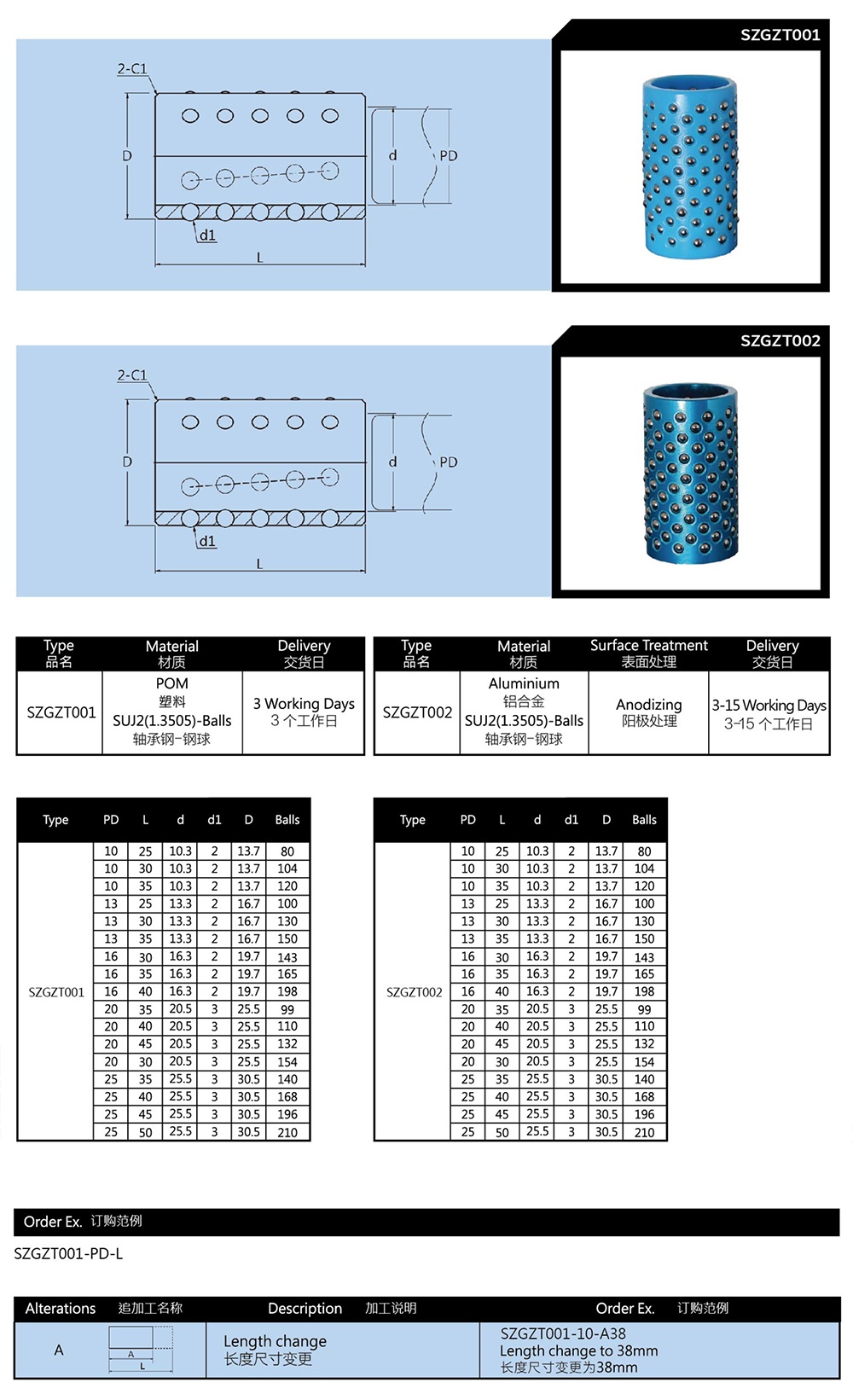 2-C1

D

d

PD

d1

L

SZGZT001

2-C1

D

d

PD

d1

L

SZGZT002

| Type 品名 | Material 材质 | Delivery 交货日 |
|---|---|---|
| SZGZT001 | POM 塑料 SUJ2(1.3505)-Balls 轴承钢-钢球 | 3 Working Days 3 个工作日 |

| Type 品名 | Material 材质 | Surface Treatment 表面处理 | Delivery 交货日 |
|---|---|---|---|
| SZGZT002 | Aluminium 铝合金 SUJ2(1.3505)-Balls 轴承钢-钢球 | Anodizing 阳极处理 | 3-15 Working Days 3-15 个工作日 |

| Type | PD | L | d | d1 | D | Balls |
|---|---|---|---|---|---|---|
| SZGZT001 | 10 | 25 | 10.3 | 2 | 13.7 | 80 |
| | 10 | 30 | 10.3 | 2 | 13.7 | 104 |
| | 10 | 35 | 10.3 | 2 | 13.7 | 120 |
| | 13 | 25 | 13.3 | 2 | 16.7 | 100 |
| | 13 | 30 | 13.3 | 2 | 16.7 | 130 |
| | 13 | 35 | 13.3 | 2 | 16.7 | 150 |
| | 16 | 30 | 16.3 | 2 | 19.7 | 143 |
| | 16 | 35 | 16.3 | 2 | 19.7 | 165 |
| | 16 | 40 | 16.3 | 2 | 19.7 | 198 |
| | 20 | 35 | 20.5 | 3 | 25.5 | 99 |
| | 20 | 40 | 20.5 | 3 | 25.5 | 110 |
| | 20 | 45 | 20.5 | 3 | 25.5 | 132 |
| | 20 | 30 | 20.5 | 3 | 25.5 | 154 |
| | 25 | 35 | 25.5 | 3 | 30.5 | 140 |
| | 25 | 40 | 25.5 | 3 | 30.5 | 168 |
| | 25 | 45 | 25.5 | 3 | 30.5 | 196 |
| | 25 | 50 | 25.5 | 3 | 30.5 | 210 |

| Type | PD | L | d | d1 | D | Balls |
|---|---|---|---|---|---|---|
| SZGZT002 | 10 | 25 | 10.3 | 2 | 13.7 | 80 |
| | 10 | 30 | 10.3 | 2 | 13.7 | 104 |
| | 10 | 35 | 10.3 | 2 | 13.7 | 120 |
| | 13 | 25 | 13.3 | 2 | 16.7 | 100 |
| | 13 | 30 | 13.3 | 2 | 16.7 | 130 |
| | 13 | 35 | 13.3 | 2 | 16.7 | 150 |
| | 16 | 30 | 16.3 | 2 | 19.7 | 143 |
| | 16 | 35 | 16.3 | 2 | 19.7 | 165 |
| | 16 | 40 | 16.3 | 2 | 19.7 | 198 |
| | 20 | 35 | 20.5 | 3 | 25.5 | 99 |
| | 20 | 40 | 20.5 | 3 | 25.5 | 110 |
| | 20 | 45 | 20.5 | 3 | 25.5 | 132 |
| | 20 | 30 | 20.5 | 3 | 25.5 | 154 |
| | 25 | 35 | 25.5 | 3 | 30.5 | 140 |
| | 25 | 40 | 25.5 | 3 | 30.5 | 168 |
| | 25 | 45 | 25.5 | 3 | 30.5 | 196 |
| | 25 | 50 | 25.5 | 3 | 30.5 | 210 |

Order Ex. 订购范例

SZGZT001-PD-L

| Alterations 追加工名称 | | Description 加工说明 | Order Ex. 订购范例 |
|---|---|---|---|
| A | A L | Length change 长度尺寸变更 | SZGZT001-10-A38 Length change to 38mm 长度尺寸变更为38mm |